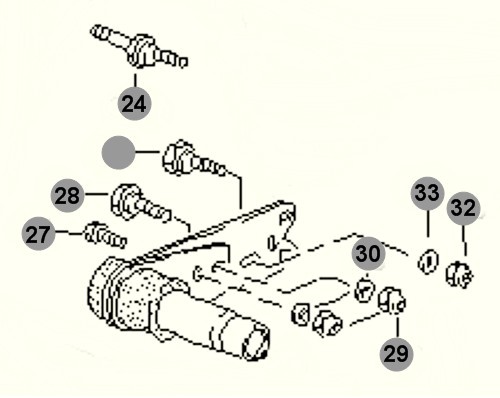 24
28
27
33
32
30
29