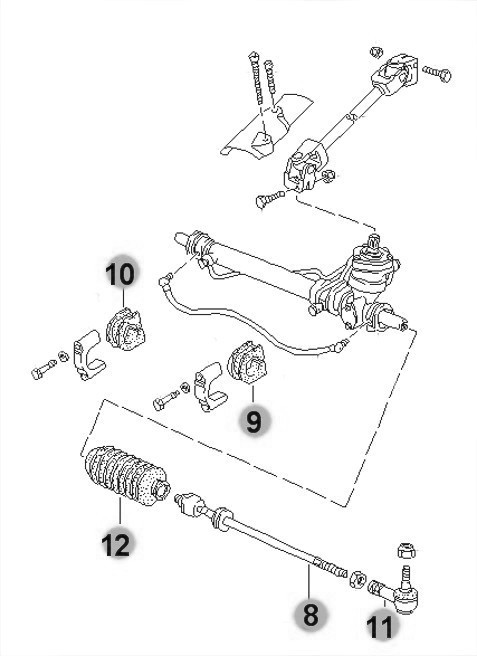 10

9

12

8

11