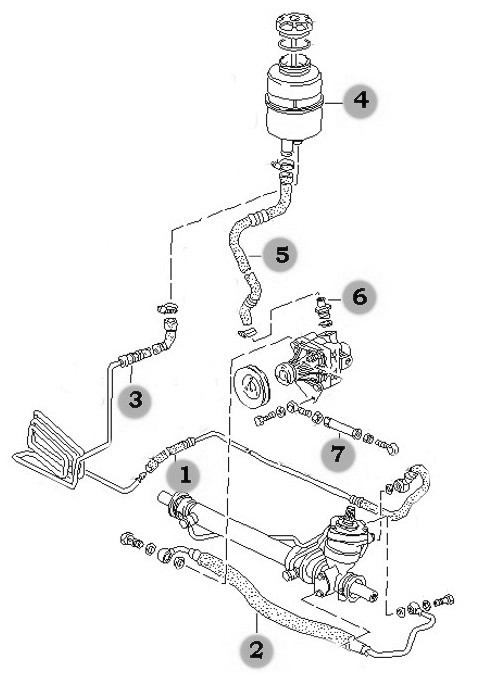 4
5
6
3
7
1
2