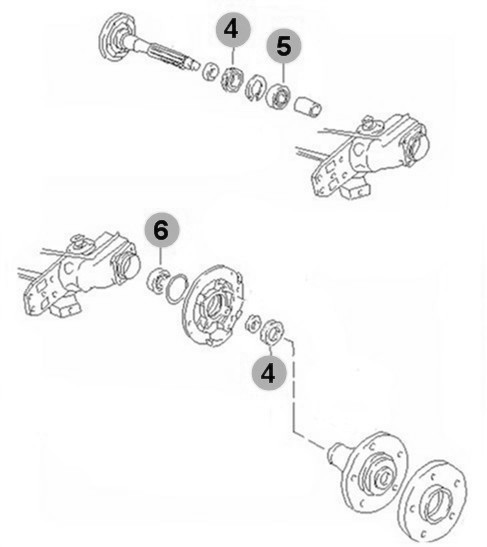 4
5
6
4