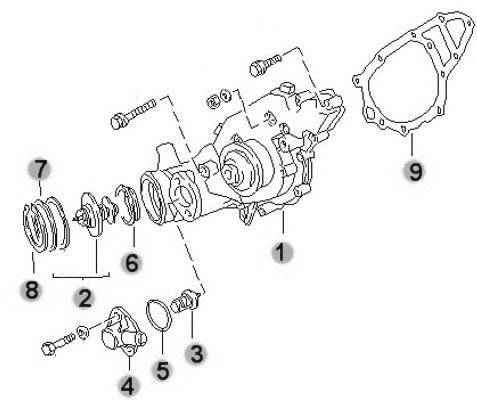 7
9
1
6
8
2
3
5
4