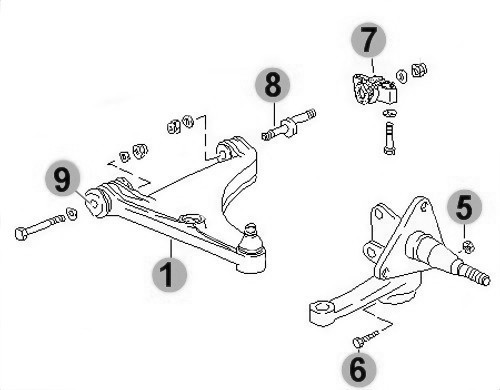 7
8
9
5
1
6