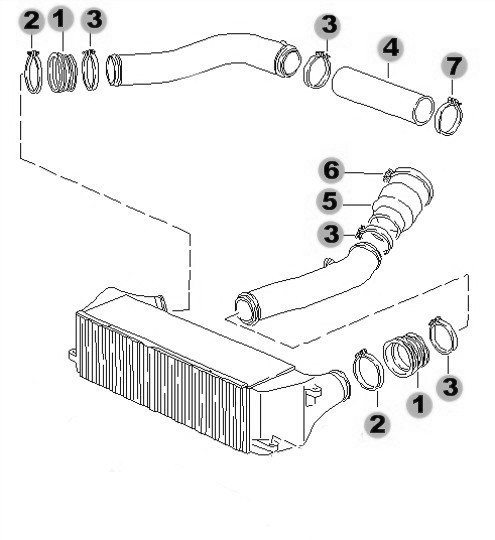 2 1 3

3

4

7

6

5

3

3

1

2