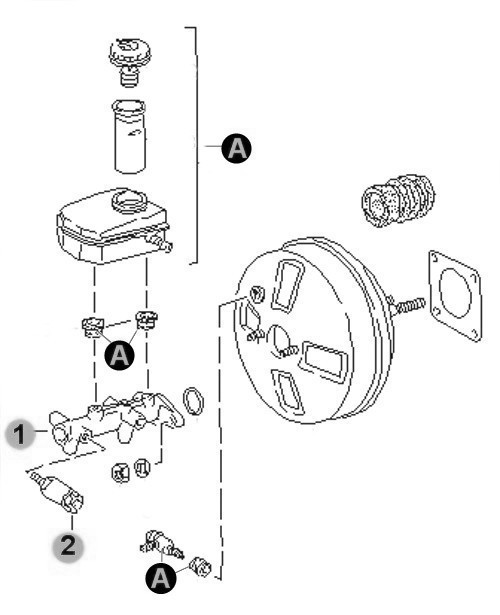 A
A
1
2
A