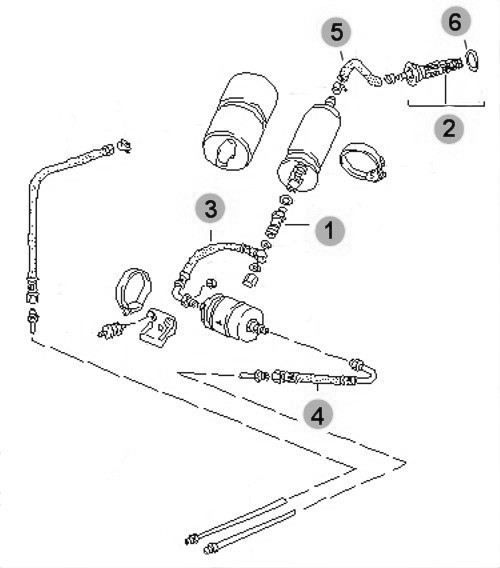 5
6
2
3
1
4