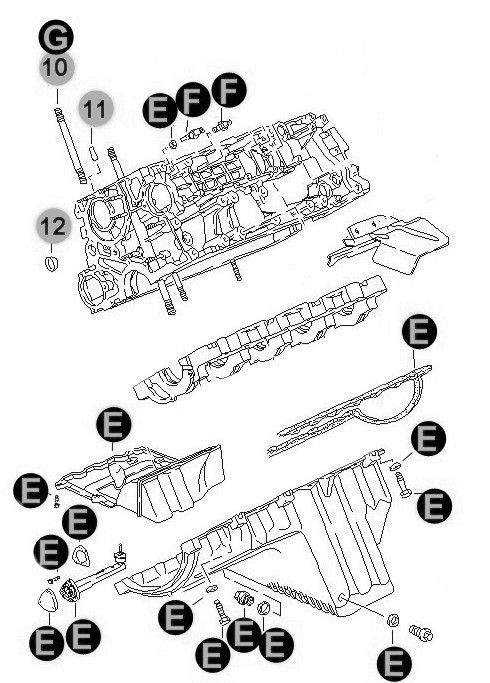 G
10
11
E F F
12
E
E
E
E
E
E
E
E
E E
E E E
E