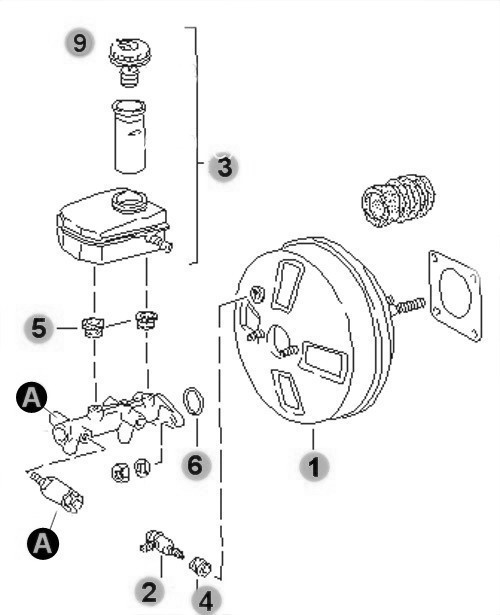 9
3
5
A
6
1
A
2
4