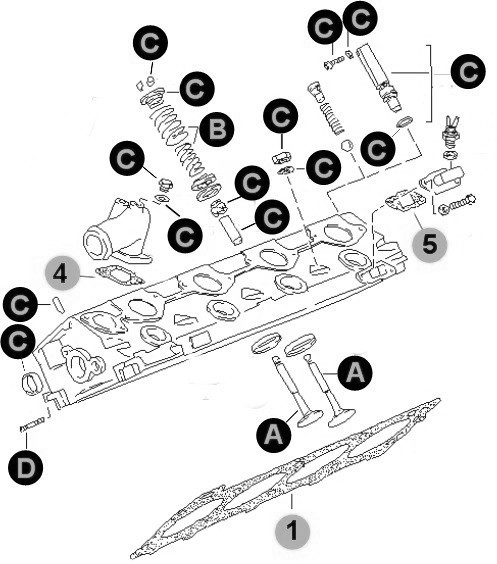 C
C
C
C
C
B
C
C
C
C
C
C
C
5
4
C
C
A
A
D
1