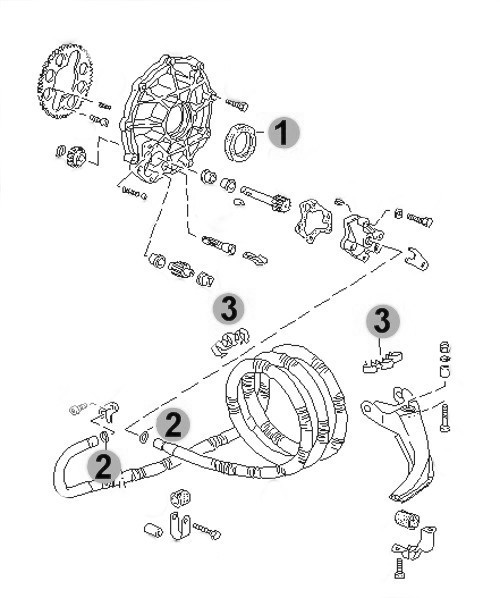 1
3
3
2
2