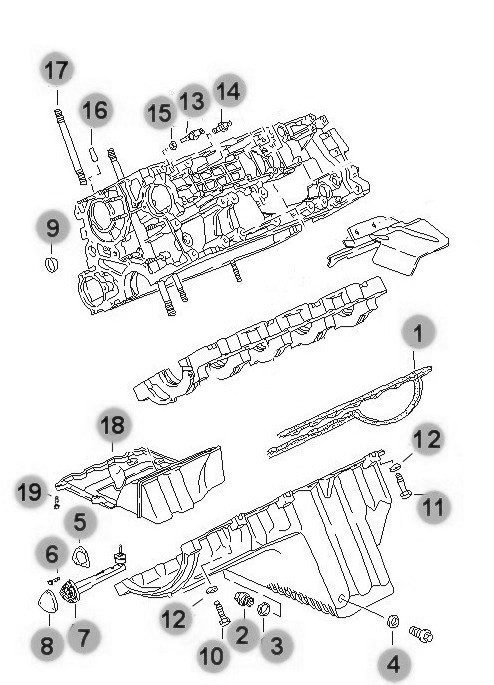 17
16
15
13
14
9
1
18
12
19
11
5
6
8
7
12
10
2
3
4