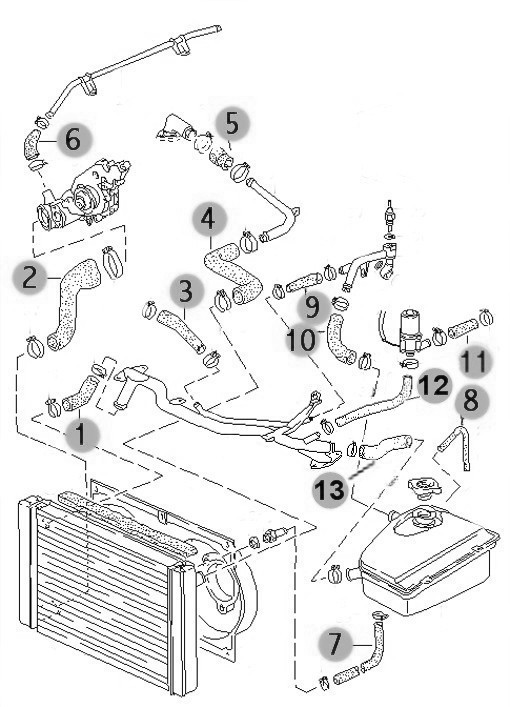 6
5
4
2
3
9
10
11
12
8
1
13
7