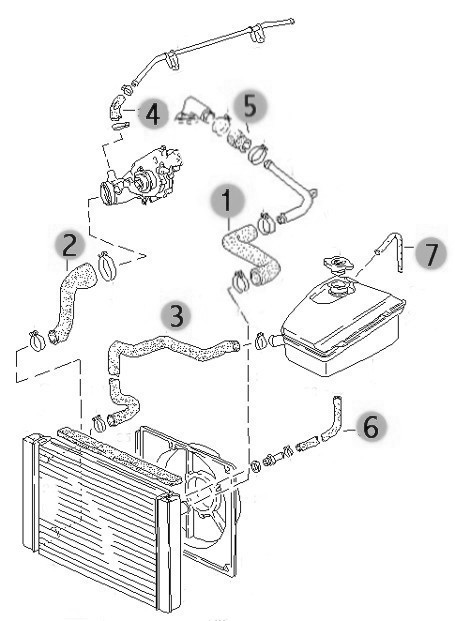 4
5
1
2
7
3
6