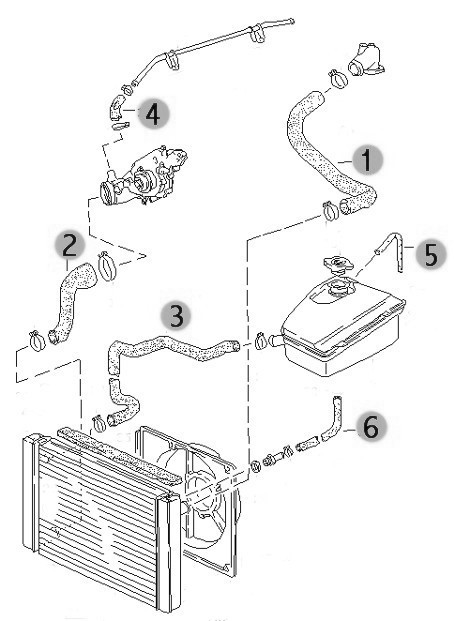 4
1
2
5
3
6