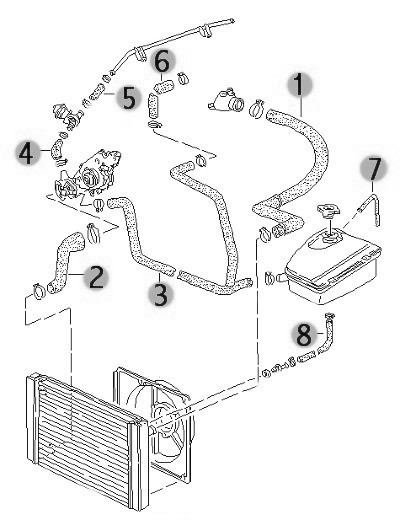 6
1
5
4
7
2
3
8