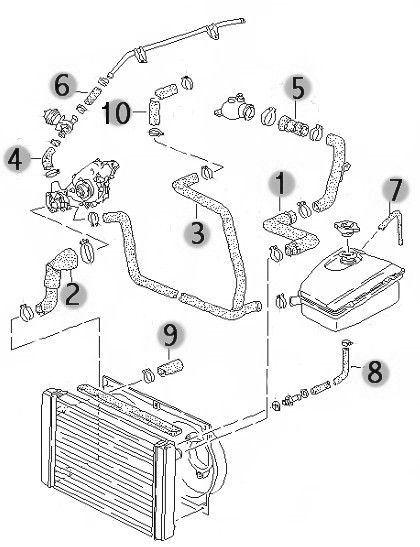 6
10
5
4
1
7
3
2
9
8