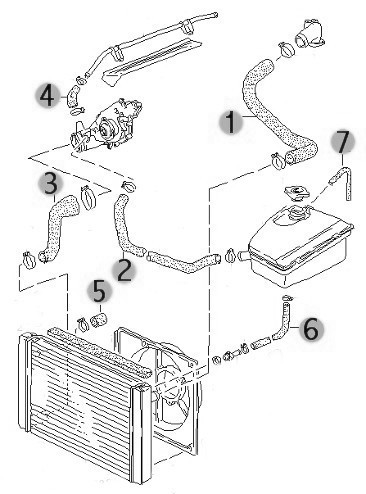 4
1
7
3
2
5
6