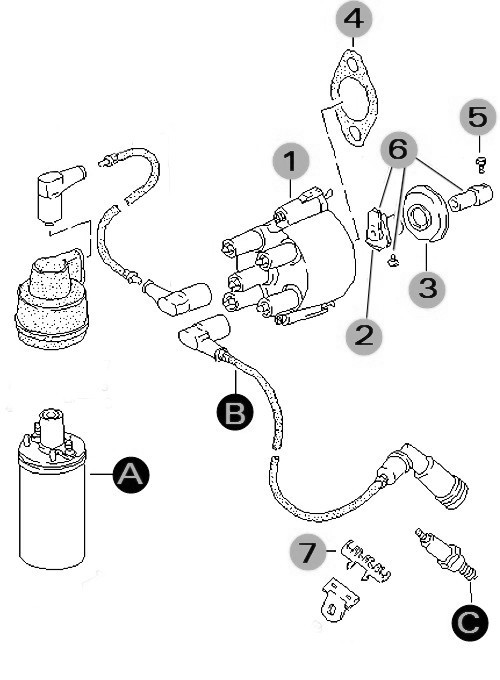 4
5
1
6
3
2
B
A
7
C